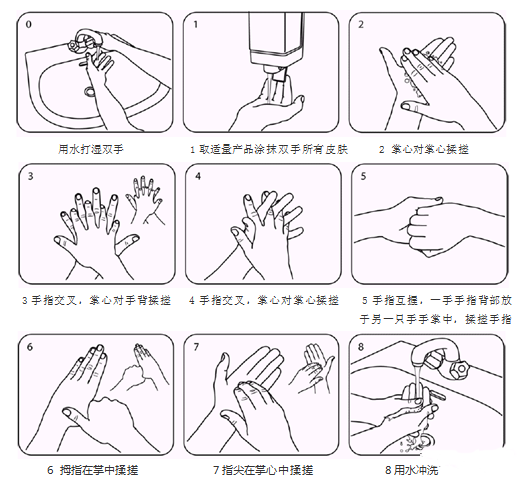 0

用水打湿双手

1

1 取适量产品涂抹双手所有皮肤

2

2 掌心对掌心揉搓

3

3 手指交叉，掌心对手背揉搓

4

4 手指交叉，掌心对掌心揉搓

5

5 手指互握，一手手指背部放于另一只手手掌中，揉搓手指

6

6 拇指在掌中揉搓

7

7 指尖在掌心中揉搓

8

8 用水冲洗